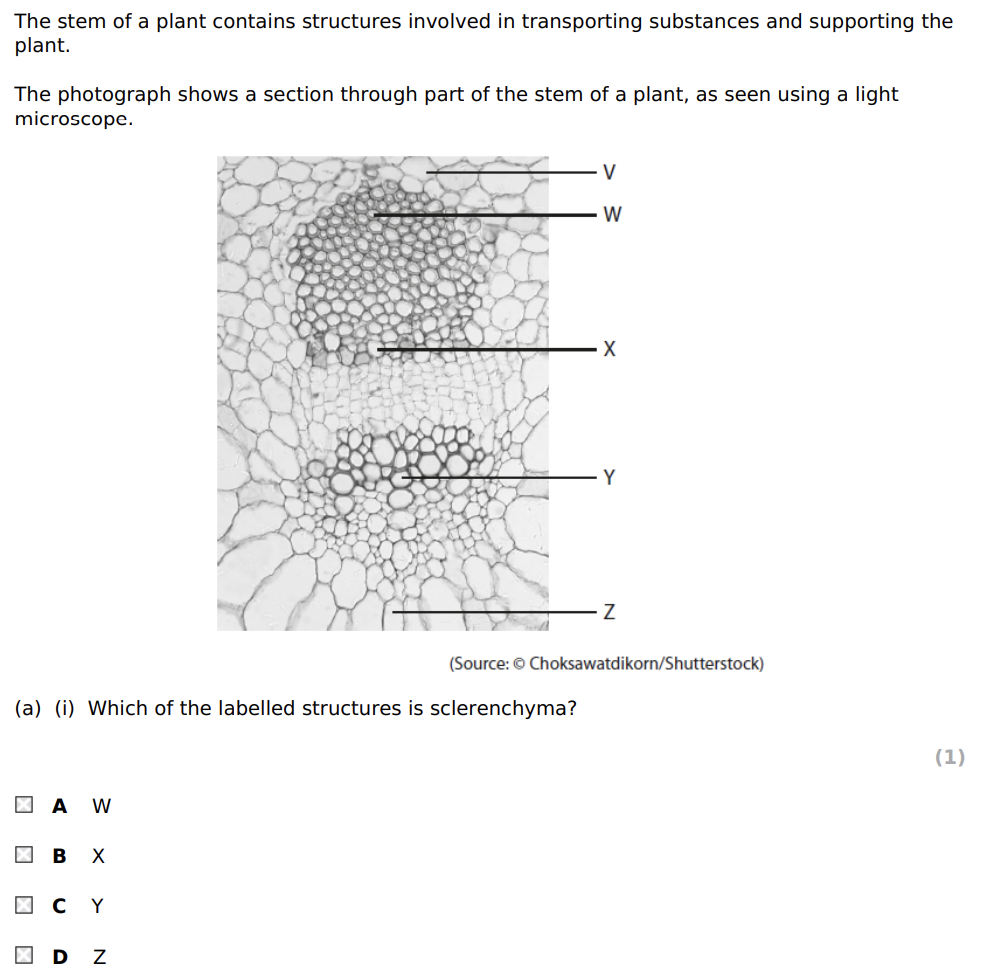 The stem of a plant contains structures involved in transporting substances and supporting the plant.

The photograph shows a section through part of the stem of a plant, as seen using a light microscope.

V
W
X
Y
Z

(Source: © Choksawatdikorn/Shutterstock)

(a) (i) Which of the labelled structures is sclerenchyma?

(1)

A W

B X

C Y

D Z