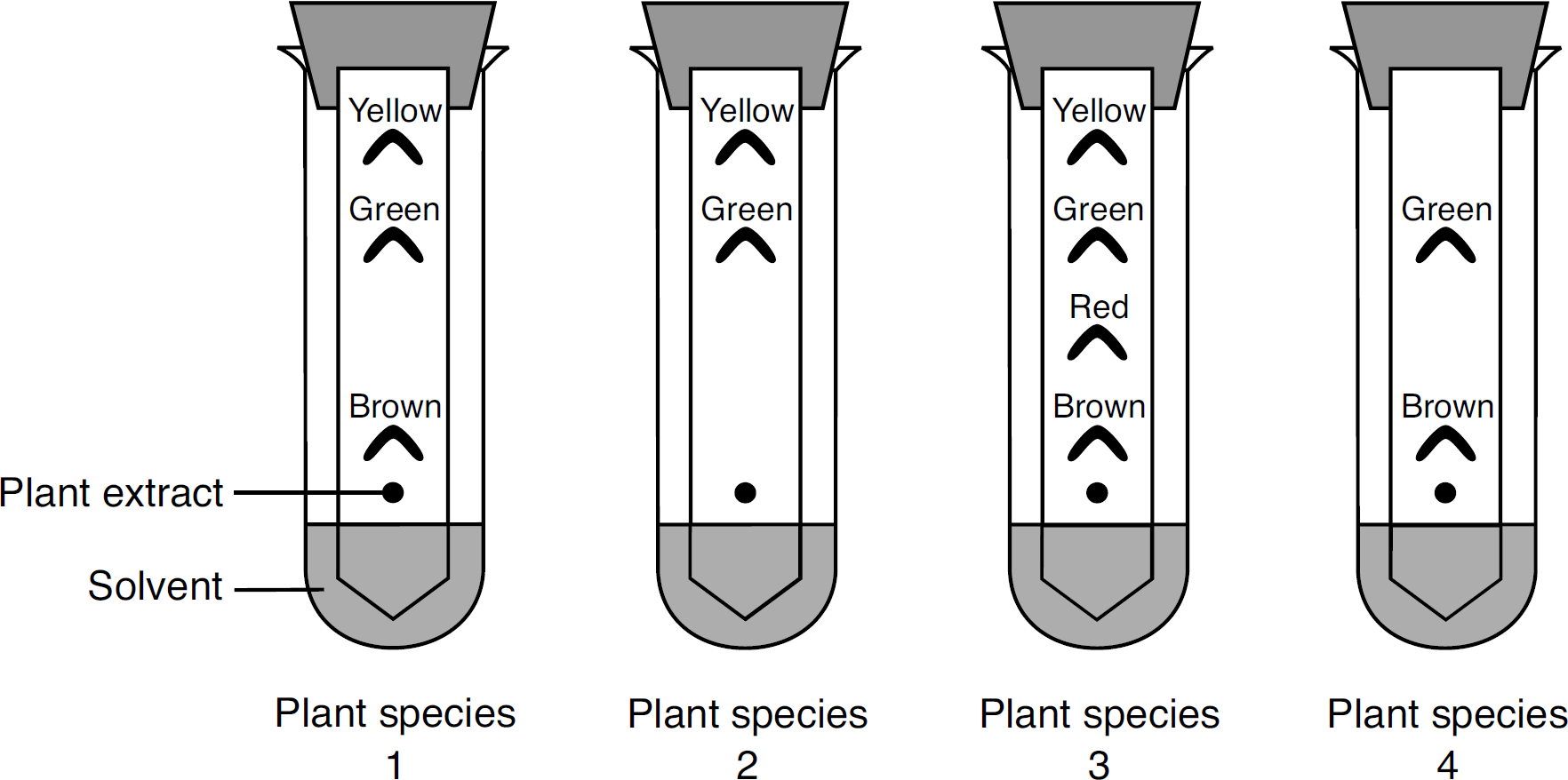 Yellow
Green
Brown
Plant extract
Solvent
Plant species 1

Yellow
Green
Plant species 2

Yellow
Green
Red
Brown
Plant species 3

Green
Brown
Plant species 4