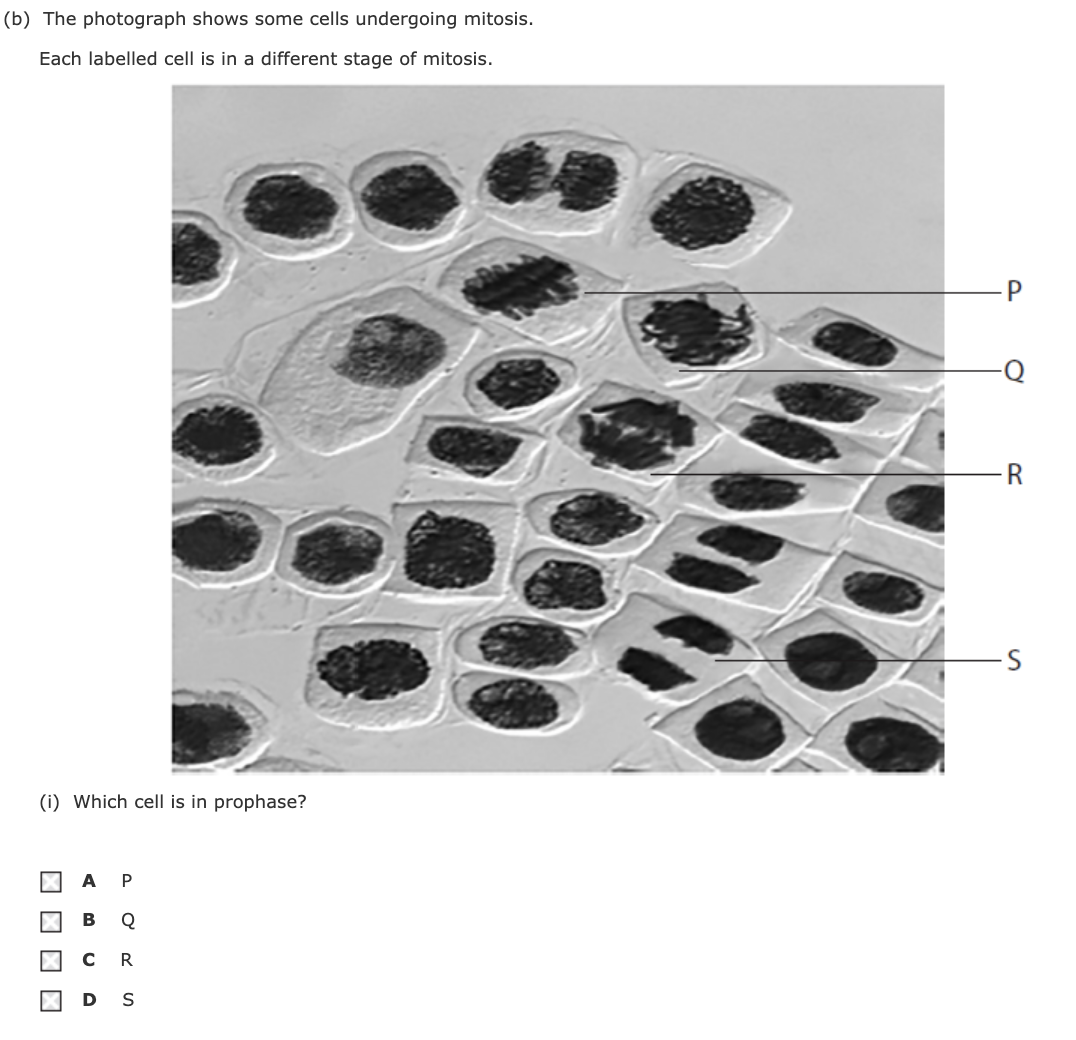 (b) The photograph shows some cells undergoing mitosis.

Each labelled cell is in a different stage of mitosis.

P

Q

R

S

(i) Which cell is in prophase?

A P

B Q

C R

D S