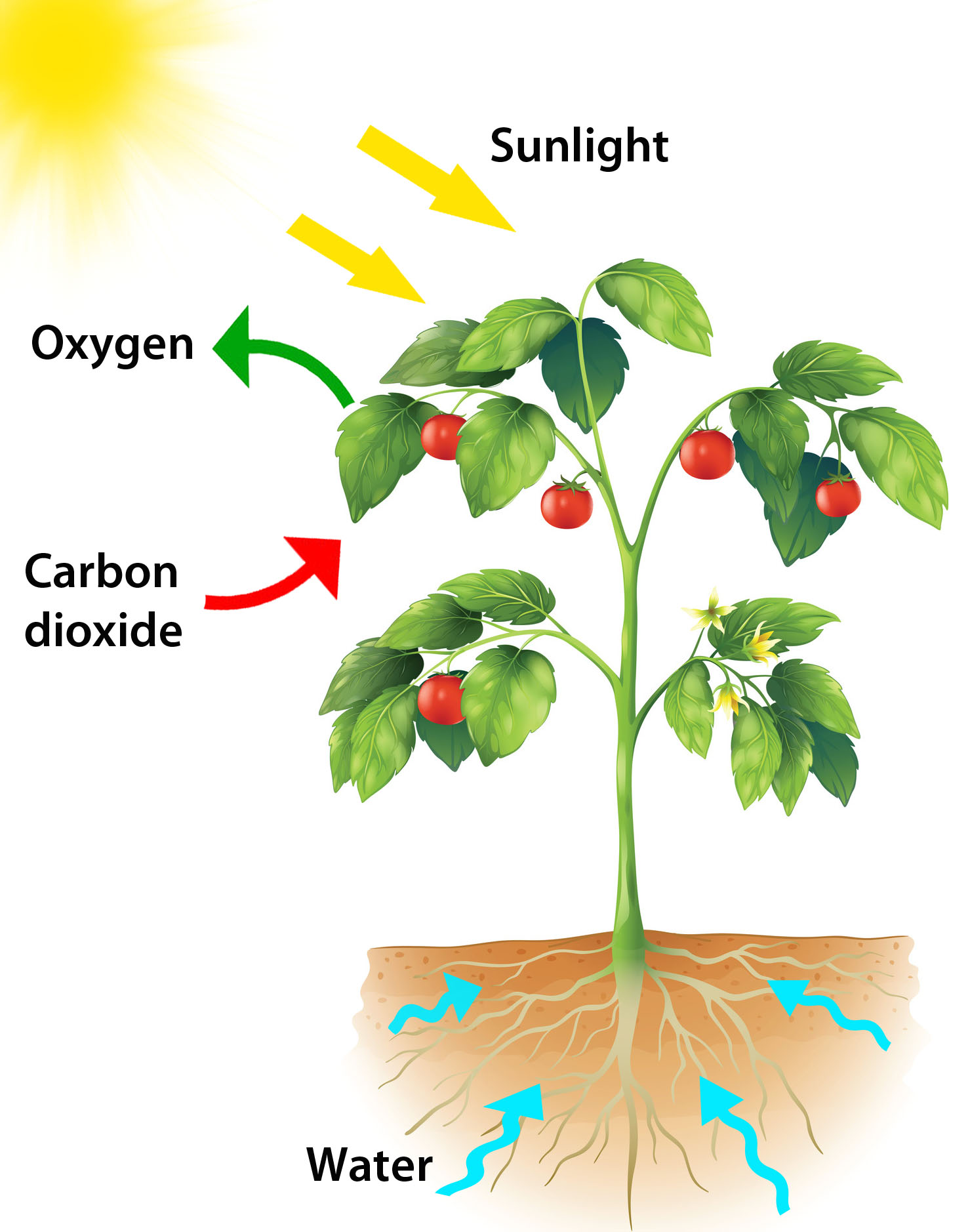 Sunlight

Oxygen

Carbon dioxide

Water