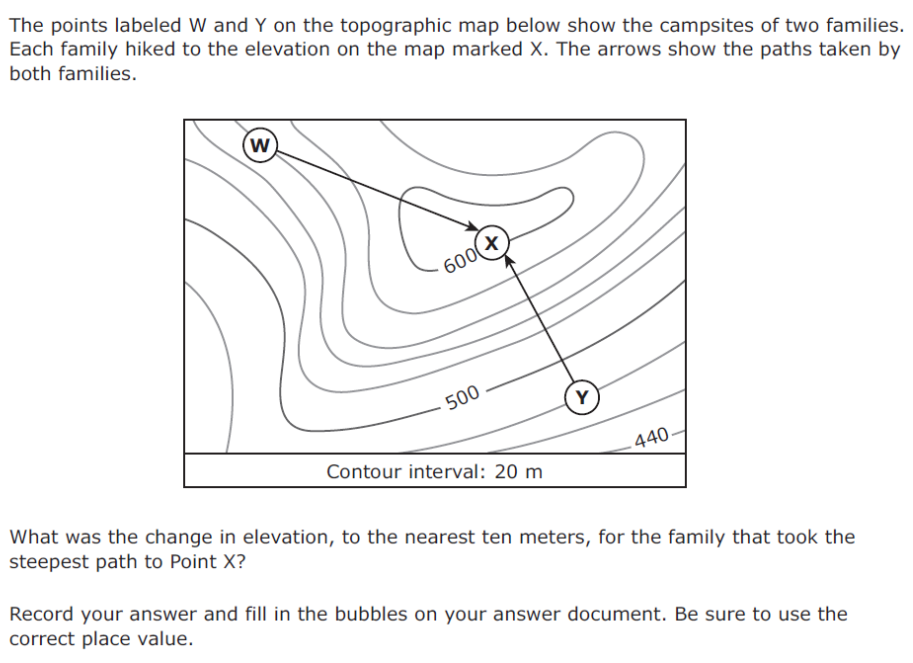 The points labeled W and Y on the topographic map below show the campsites of two families. Each family hiked to the elevation on the map marked X. The arrows show the paths taken by both families.

W

X

600

500

Y

440

Contour interval: 20 m

What was the change in elevation, to the nearest ten meters, for the family that took the steepest path to Point X?

Record your answer and fill in the bubbles on your answer document. Be sure to use the correct place value.