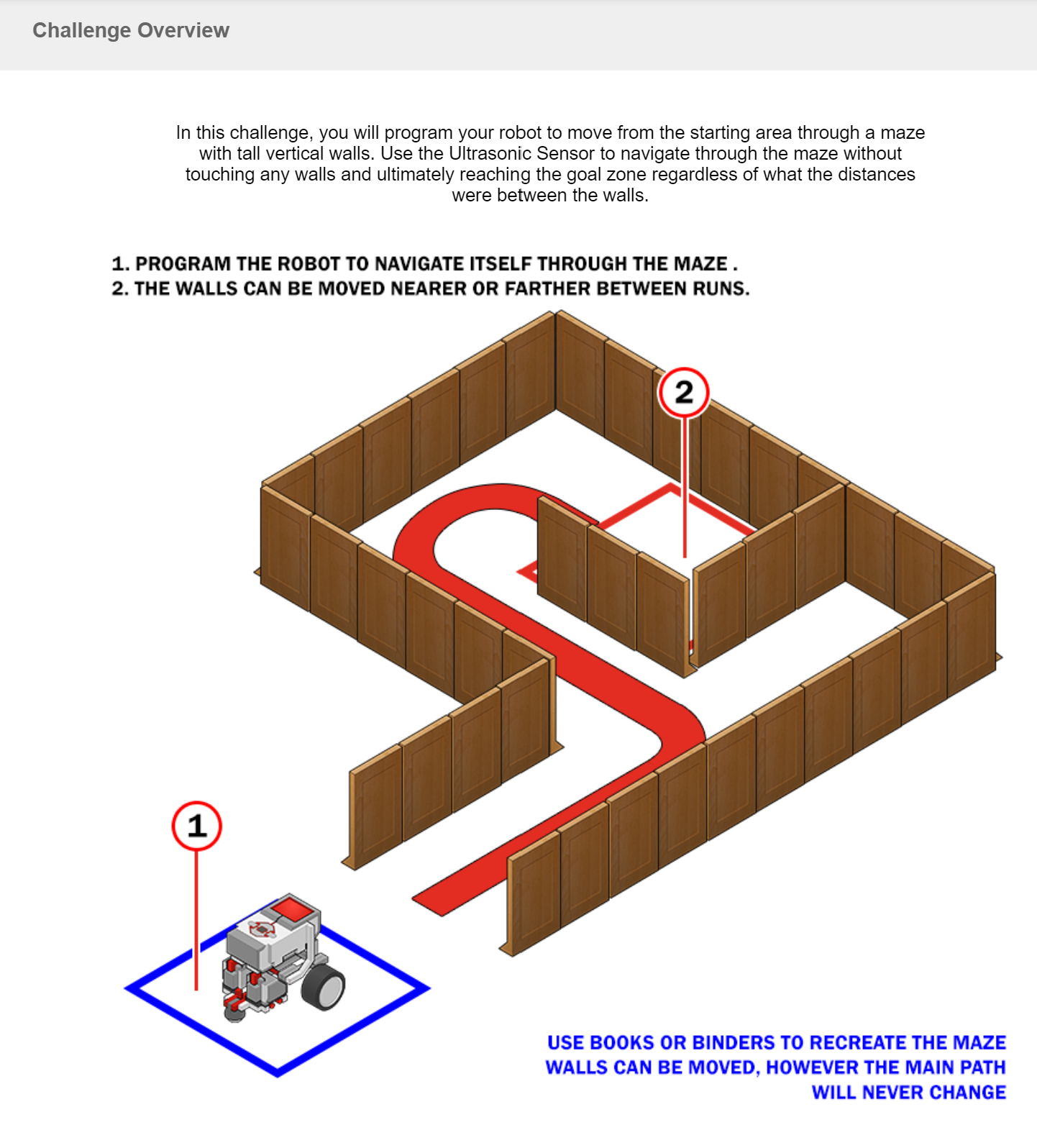 Challenge Overview

In this challenge, you will program your robot to move from the starting area through a maze with tall vertical walls. Use the Ultrasonic Sensor to navigate through the maze without touching any walls and ultimately reaching the goal zone regardless of what the distances were between the walls.

1. PROGRAM THE ROBOT TO NAVIGATE ITSELF THROUGH THE MAZE .
2. THE WALLS CAN BE MOVED NEARER OR FARTHER BETWEEN RUNS.

2

1

USE BOOKS OR BINDERS TO RECREATE THE MAZE
WALLS CAN BE MOVED, HOWEVER THE MAIN PATH
WILL NEVER CHANGE