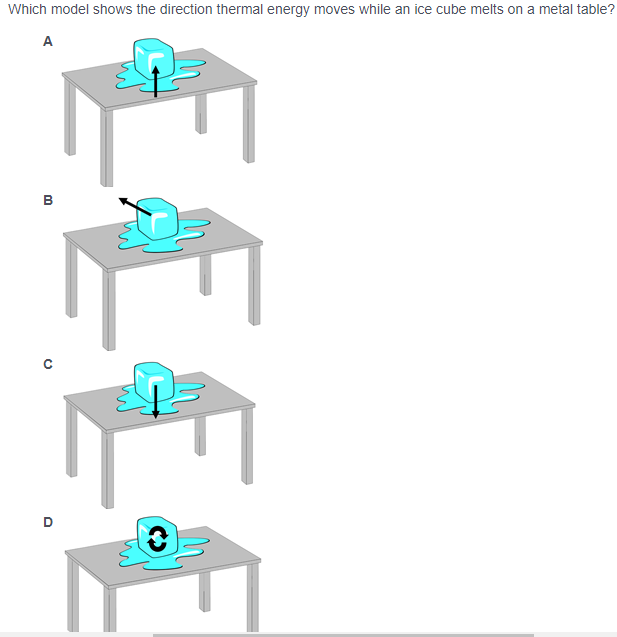 Which model shows the direction thermal energy moves while an ice cube melts on a metal table?

A

B

C

D