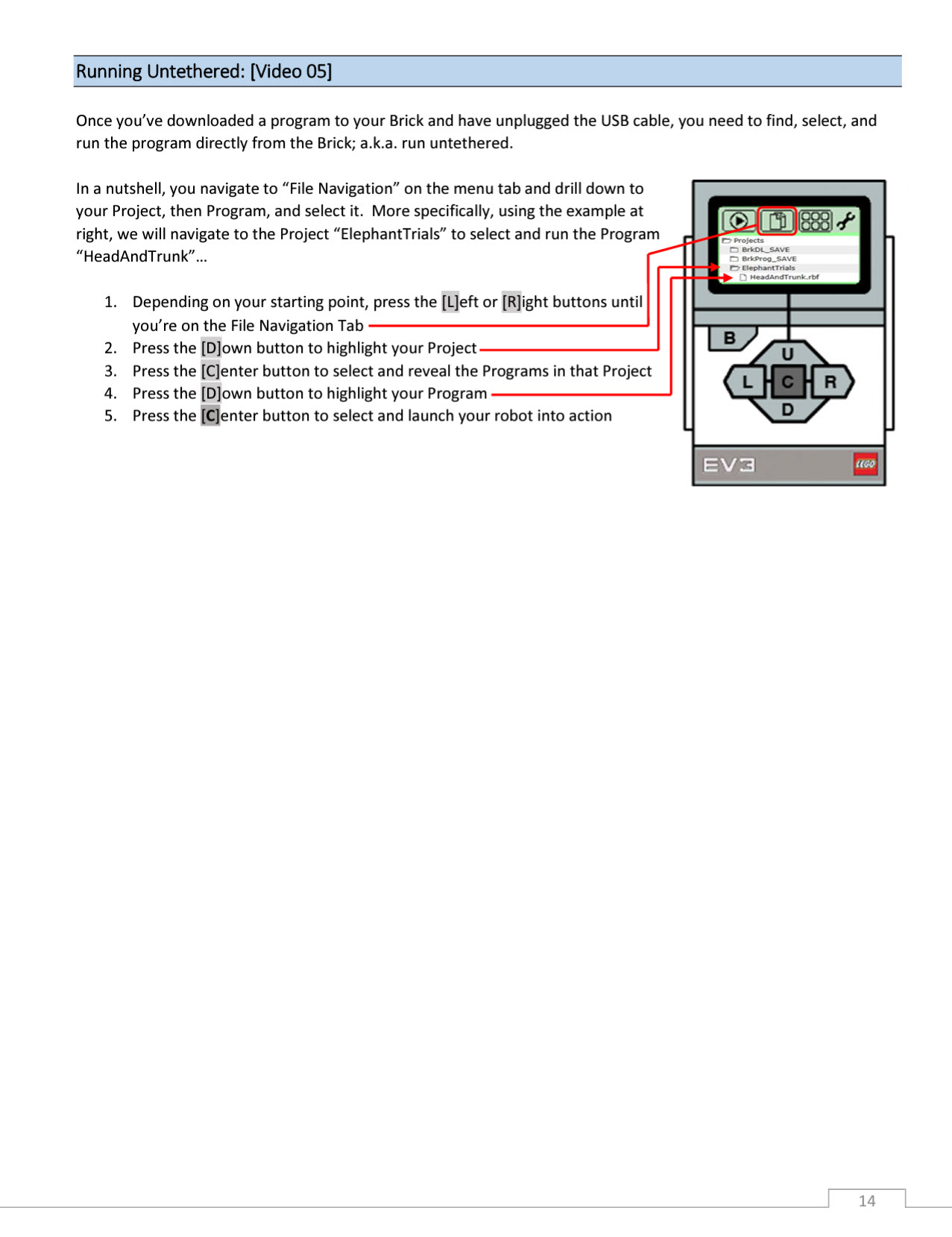 Running Untethered: [Video 05]

Once you've downloaded a program to your Brick and have unplugged the USB cable, you need to find, select, and run the program directly from the Brick; a.k.a. run untethered.

In a nutshell, you navigate to "File Navigation" on the menu tab and drill down to your Project, then Program, and select it. More specifically, using the example at right, we will navigate to the Project "ElephantTrials" to select and run the Program "HeadAndTrunk"…

1. Depending on your starting point, press the [L]eft or [R]ight buttons until you're on the File Navigation Tab
2. Press the [D]own button to highlight your Project
3. Press the [C]enter button to select and reveal the Programs in that Project
4. Press the [D]own button to highlight your Program
5. Press the [C]enter button to select and launch your robot into action

Projects
BrkDL_SAVE
BrkProg_SAVE
ElephantTrials
HeadAndTrunk.rbf

B
U
L
C
R
D
EV3
LEGO

14