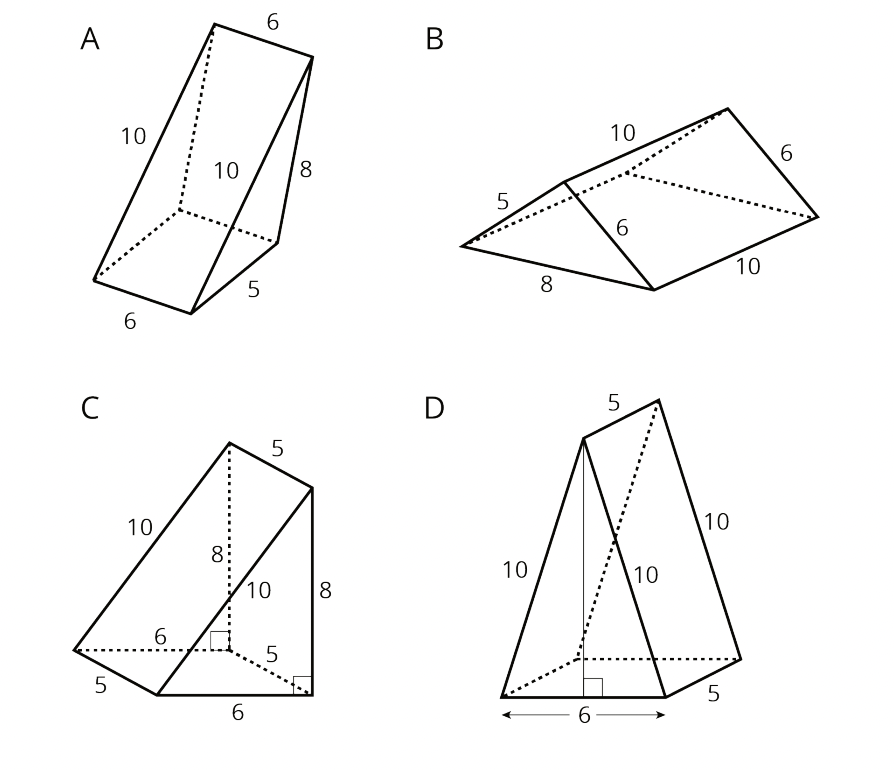 A
6
10
10
8
5
6

B
10
6
5
6
8
10

C
5
10
8
10
8
6
5
5
6

D
5
10
10
10
5
6