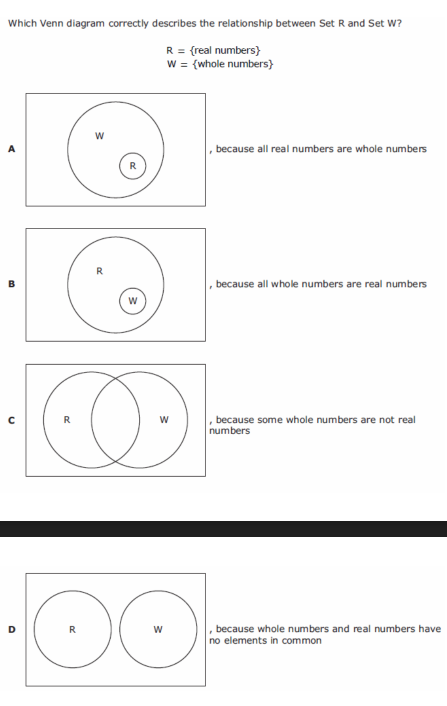 Which Venn diagram correctly describes the relationship between Set R and Set W?

R = {real numbers}
W = {whole numbers}

A

W

R

, because all real numbers are whole numbers

B

R

W

, because all whole numbers are real numbers

C

R

W

, because some whole numbers are not real numbers

D

R

W

, because whole numbers and real numbers have no elements in common