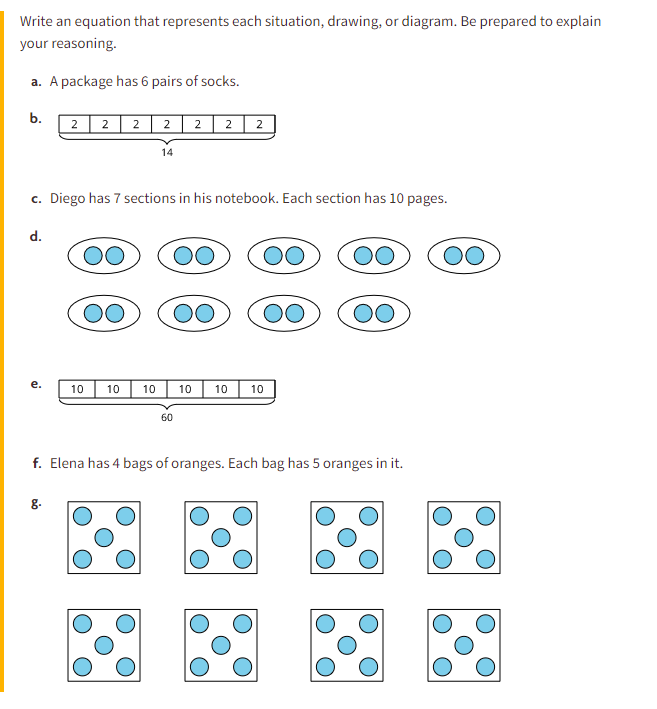 Write an equation that represents each situation, drawing, or diagram. Be prepared to explain your reasoning.

a. A package has 6 pairs of socks.

b.

| 2 | 2 | 2 | 2 | 2 | 2 | 2 |
|---|---|---|---|---|---|---|

14

c. Diego has 7 sections in his notebook. Each section has 10 pages.

d.

e.

| 10 | 10 | 10 | 10 | 10 | 10 |
|---|---|---|---|---|---|

60

f. Elena has 4 bags of oranges. Each bag has 5 oranges in it.

g.