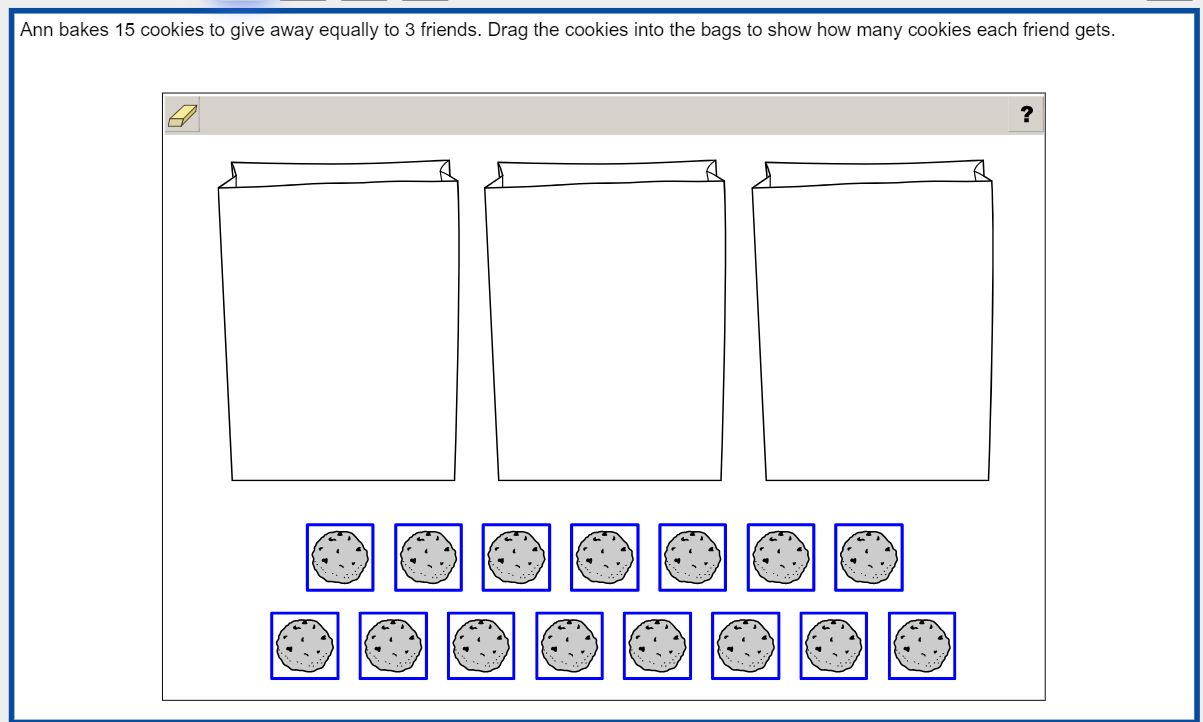 Ann bakes 15 cookies to give away equally to 3 friends. Drag the cookies into the bags to show how many cookies each friend gets.

?