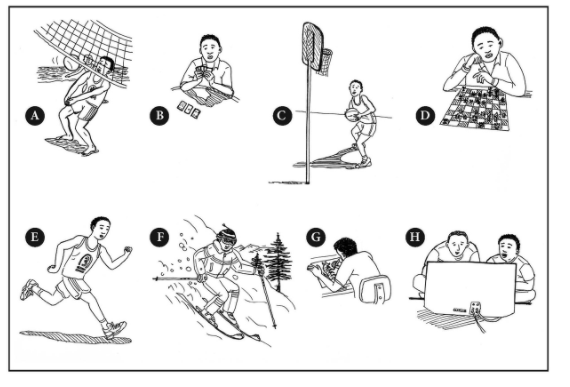 A

B

C

D

E

F

G

H