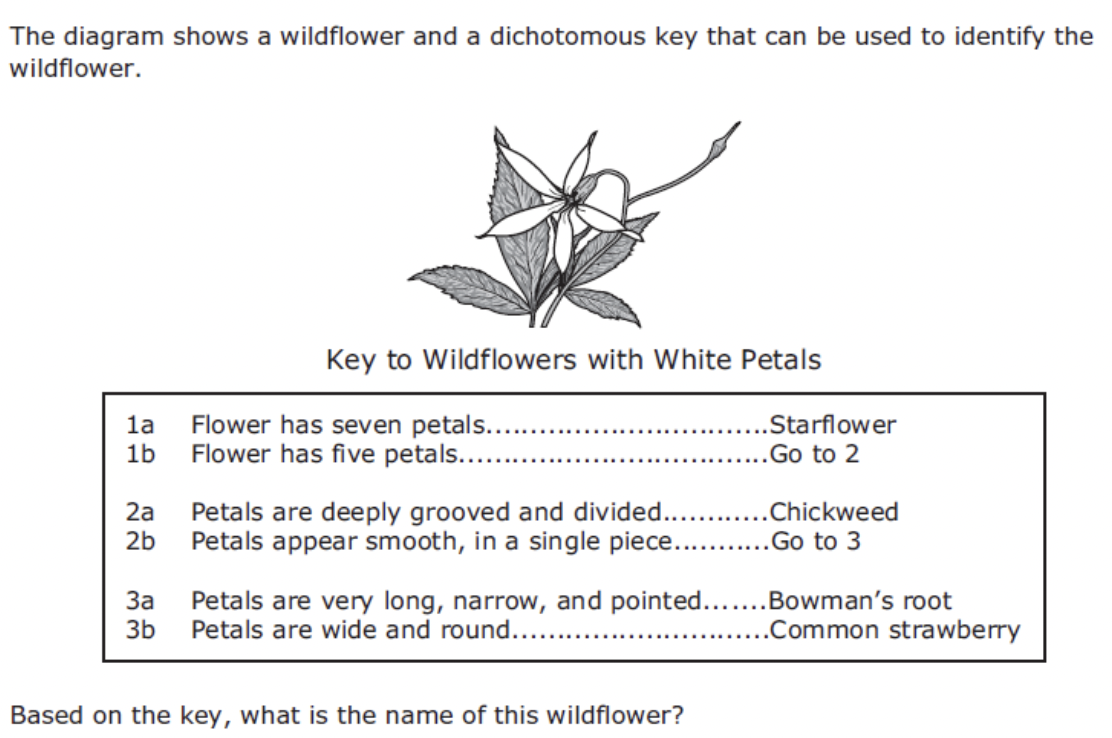 The diagram shows a wildflower and a dichotomous key that can be used to identify the wildflower.

Key to Wildflowers with White Petals

1a Flower has seven petals..............................Starflower
1b Flower has five petals.................................Go to 2

2a Petals are deeply grooved and divided............Chickweed
2b Petals appear smooth, in a single piece...........Go to 3

3a Petals are very long, narrow, and pointed.......Bowman's root
3b Petals are wide and round............................Common strawberry

Based on the key, what is the name of this wildflower?