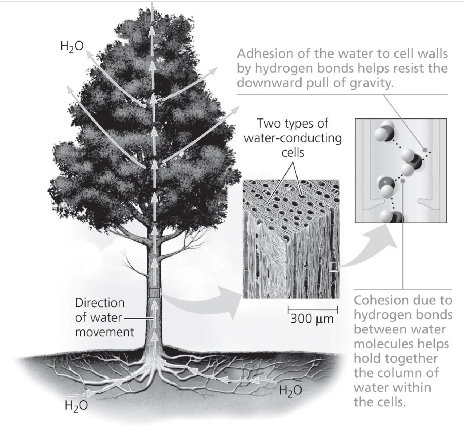 $H_2O$

Adhesion of the water to cell walls by hydrogen bonds helps resist the downward pull of gravity.

Two types of water-conducting cells

Direction of water movement

300 µm

Cohesion due to hydrogen bonds between water molecules helps hold together the column of water within the cells.

$H_2O$

$H_2O$