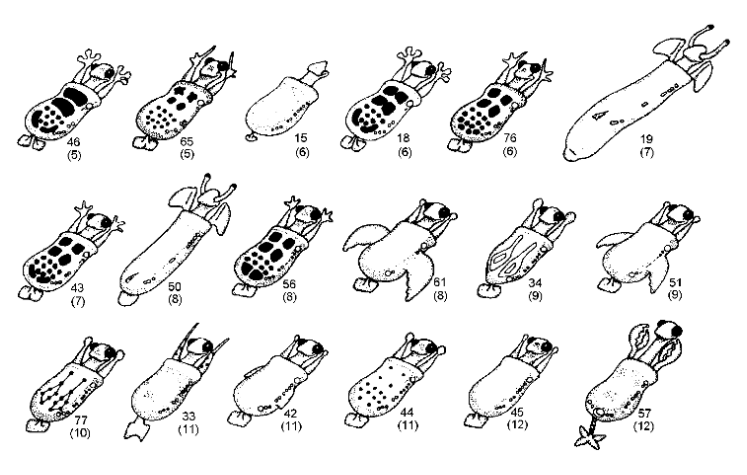 46
(5)

65
(5)

15
(6)

18
(6)

76
(6)

19
(7)

43
(7)

50
(8)

56
(8)

61
(8)

34
(9)

51
(9)

77
(10)

33
(11)

42
(11)

44
(11)

45
(12)

57
(12)