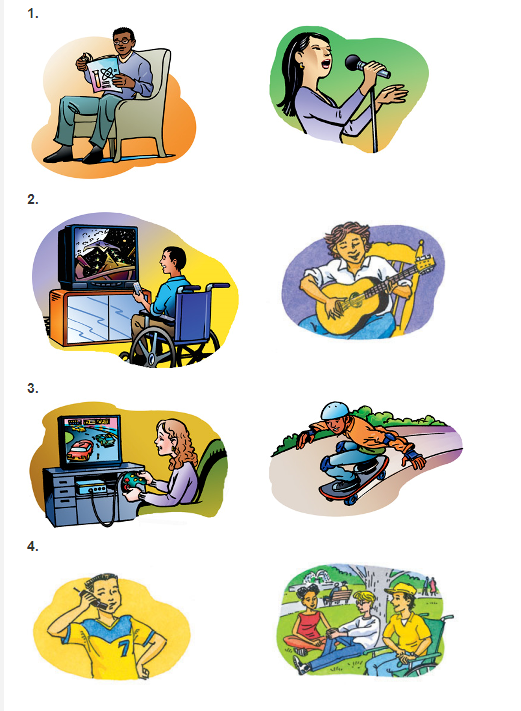 1.

2.

3.

4.

7