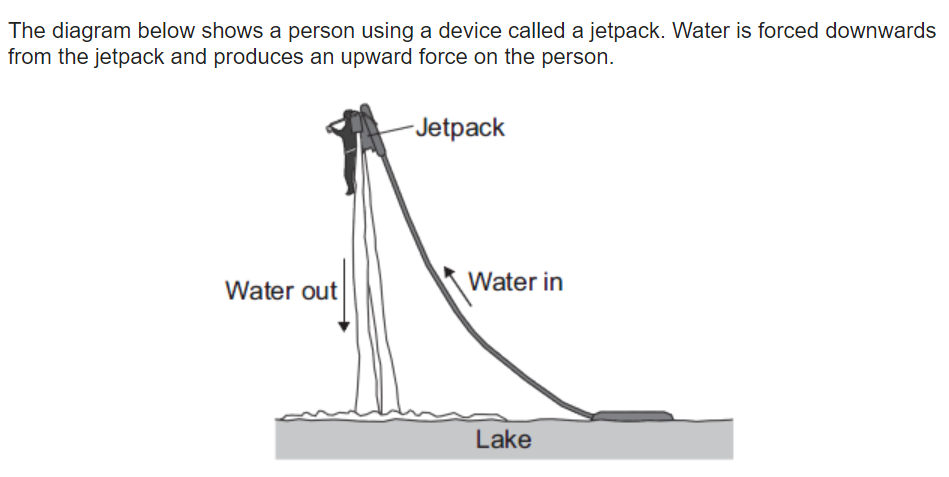 The diagram below shows a person using a device called a jetpack. Water is forced downwards from the jetpack and produces an upward force on the person.

Jetpack

Water out

Water in

Lake