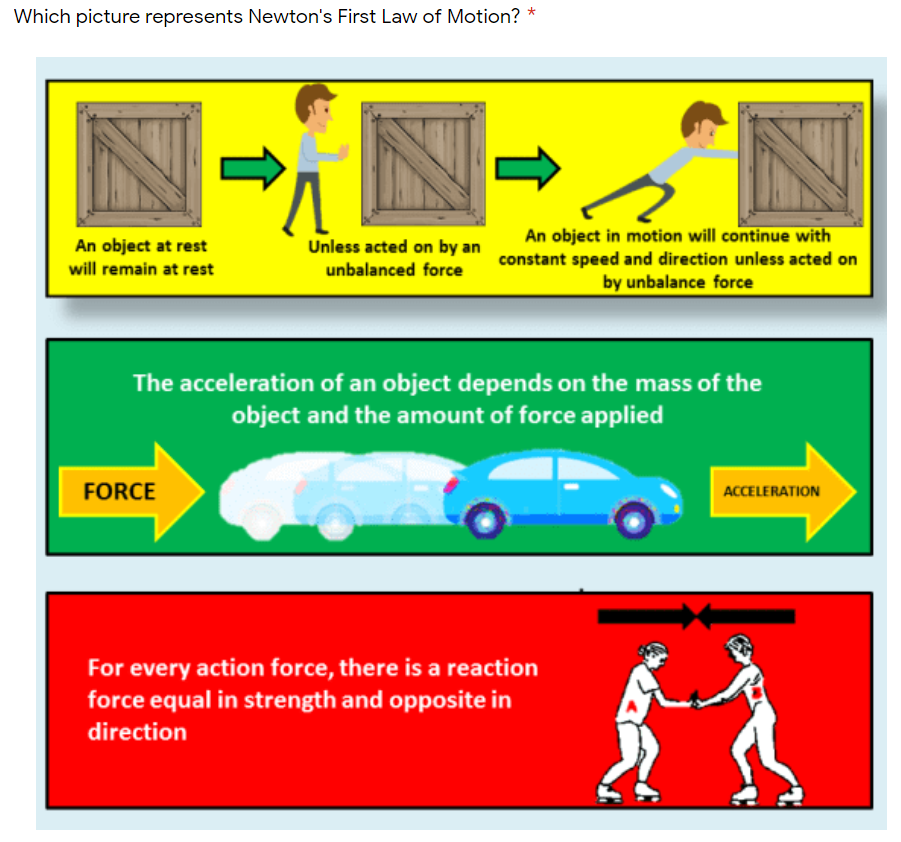 Which picture represents Newton's First Law of Motion? *

An object at rest will remain at rest

Unless acted on by an unbalanced force

An object in motion will continue with constant speed and direction unless acted on by unbalance force

The acceleration of an object depends on the mass of the object and the amount of force applied

FORCE

ACCELERATION

For every action force, there is a reaction force equal in strength and opposite in direction

A

B