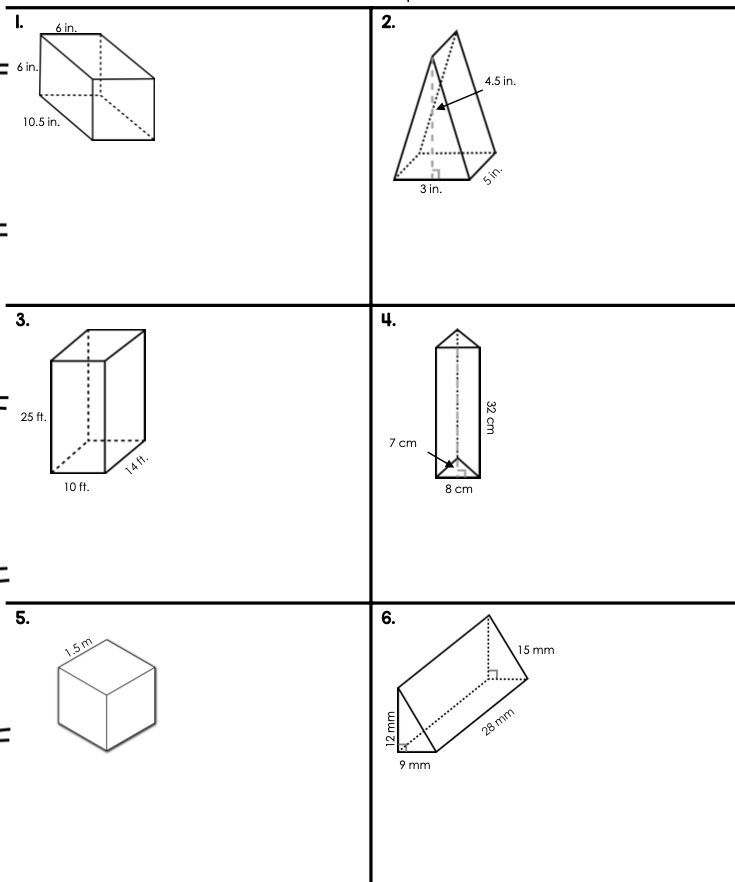 1.
6 in.
6 in.
10.5 in.

2.
4.5 in.
3 in.
5 in.

3.
25 ft.
10 ft.
14 ft.

4.
32 cm
7 cm
8 cm

5.
1.5 m

6.
15 mm
12 mm
28 mm
9 mm