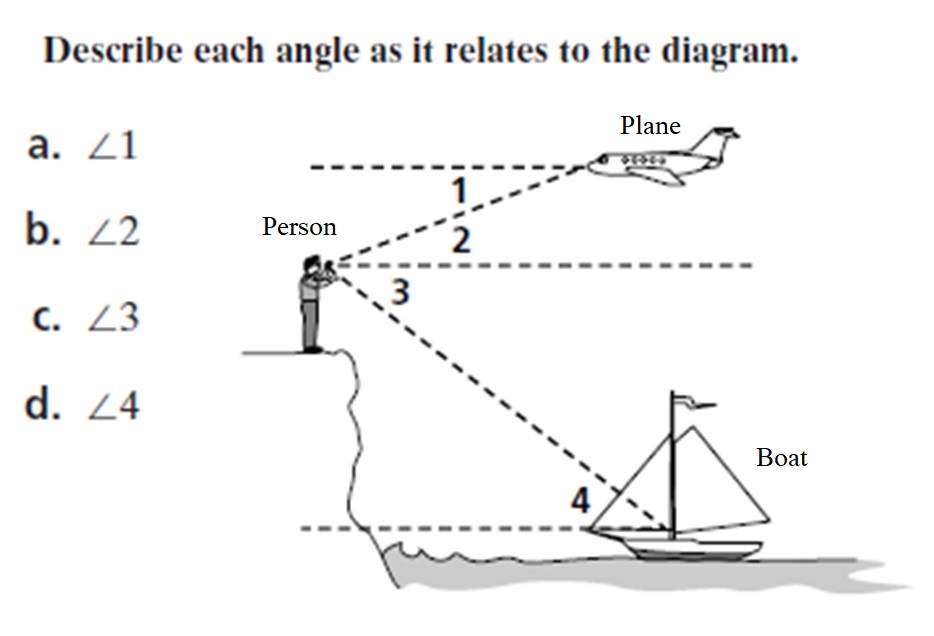 Describe each angle as it relates to the diagram.

a. $\angle 1$

b. $\angle 2$

c. $\angle 3$

d. $\angle 4$

Plane

1

Person

2

3

Boat

4