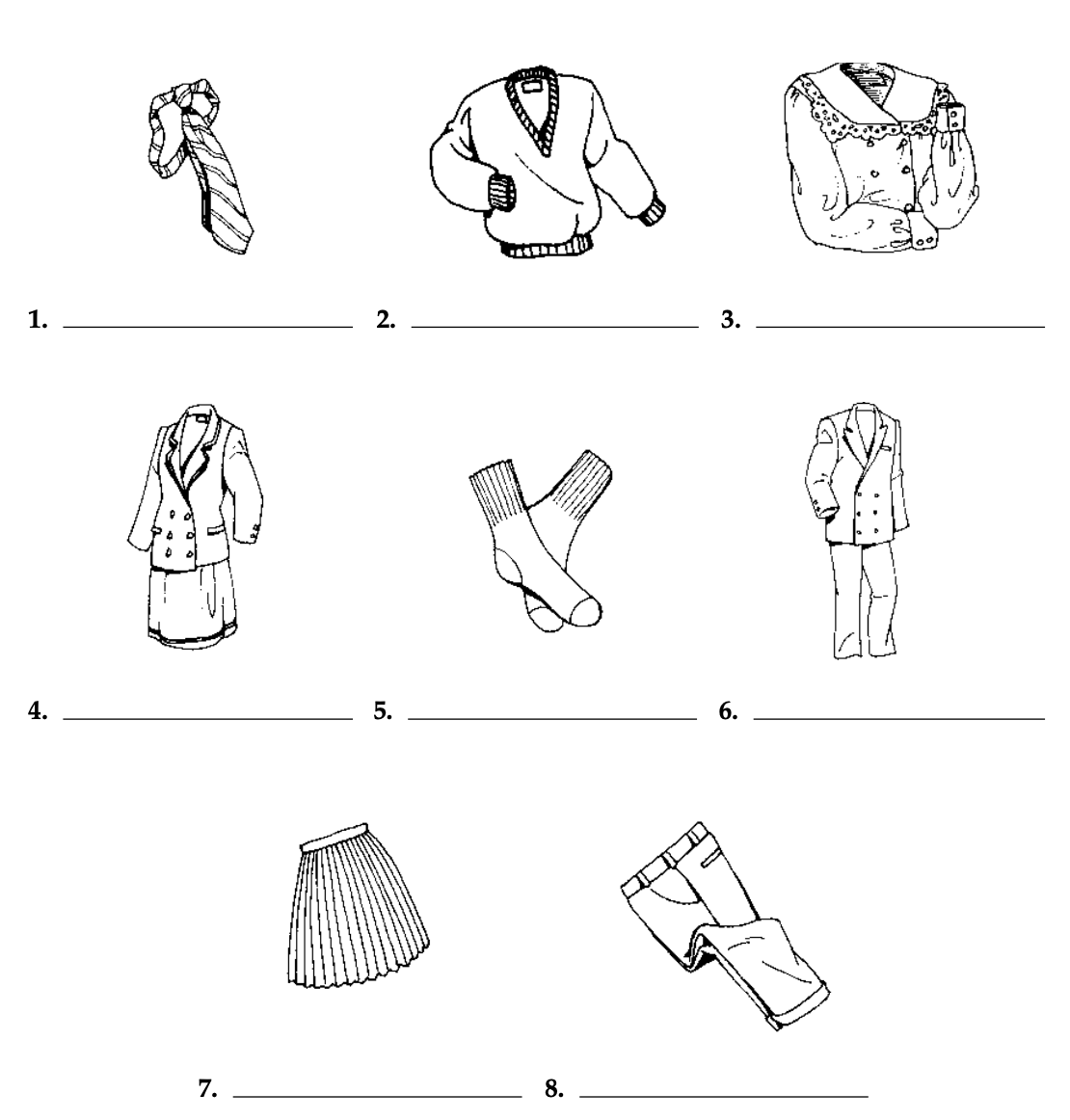 1. ____________ 2. ____________ 3. ____________

4. ____________ 5. ____________ 6. ____________

7. ____________ 8. ____________