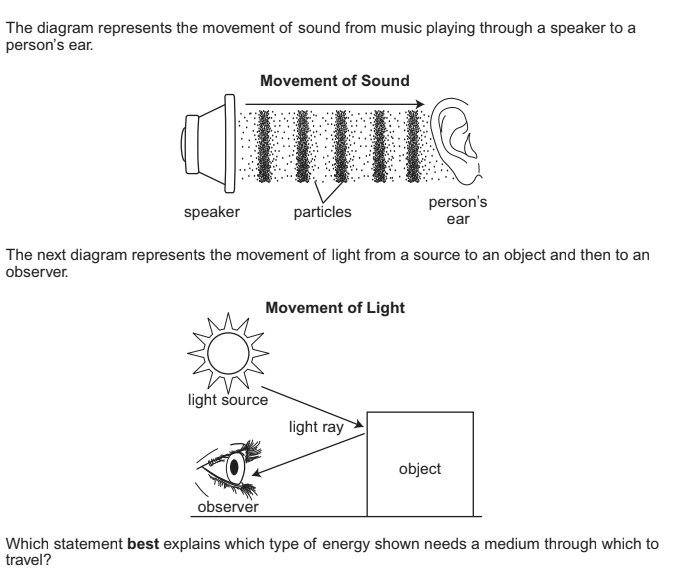 The diagram represents the movement of sound from music playing through a speaker to a person's ear.

Movement of Sound

speaker

particles

person's ear

The next diagram represents the movement of light from a source to an object and then to an observer.

Movement of Light

light source

light ray

object

observer

Which statement **best** explains which type of energy shown needs a medium through which to travel?