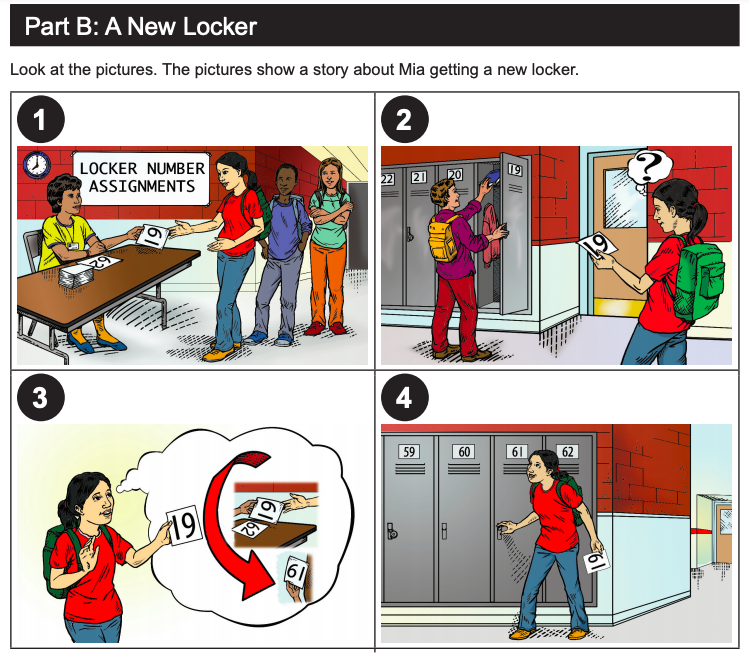 Part B: A New Locker

Look at the pictures. The pictures show a story about Mia getting a new locker.

1

LOCKER NUMBER ASSIGNMENTS

19

62

2

22 21 20 19

?

19

3

19

19

62

61

4

59 60 61 62

61