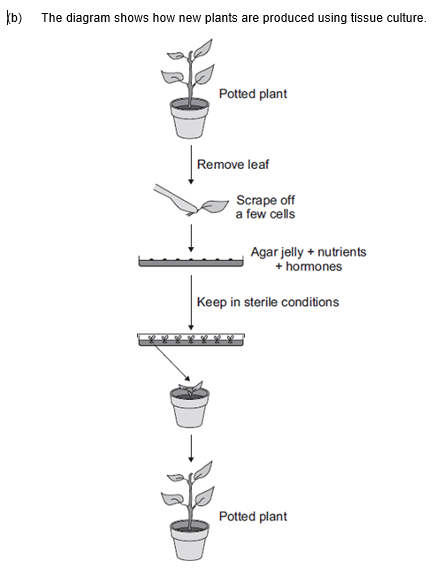 (b) The diagram shows how new plants are produced using tissue culture.

Potted plant

Remove leaf

Scrape off a few cells

Agar jelly + nutrients + hormones

Keep in sterile conditions

Potted plant