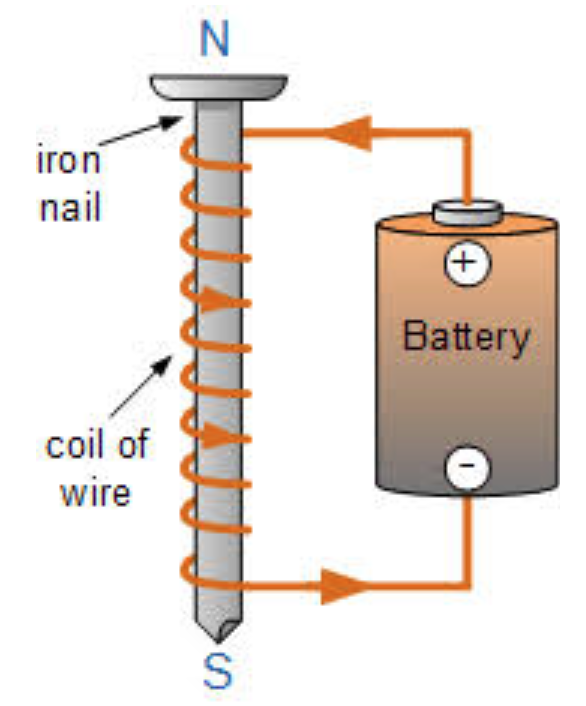 N

iron nail

+

Battery

coil of wire

-

S