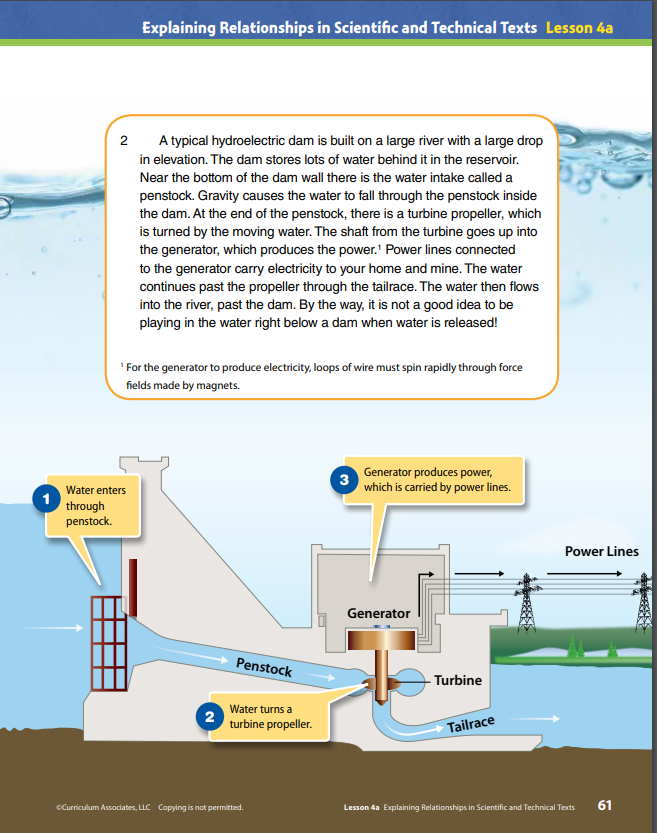 Explaining Relationships in Scientific and Technical Texts Lesson 4a

2 A typical hydroelectric dam is built on a large river with a large drop in elevation. The dam stores lots of water behind it in the reservoir. Near the bottom of the dam wall there is the water intake called a penstock. Gravity causes the water to fall through the penstock inside the dam. At the end of the penstock, there is a turbine propeller, which is turned by the moving water. The shaft from the turbine goes up into the generator, which produces the power.$^1$ Power lines connected to the generator carry electricity to your home and mine. The water continues past the propeller through the tailrace. The water then flows into the river, past the dam. By the way, it is not a good idea to be playing in the water right below a dam when water is released!

$^1$ For the generator to produce electricity, loops of wire must spin rapidly through force fields made by magnets.

1 Water enters through penstock.

3 Generator produces power, which is carried by power lines.

Power Lines

Generator

Penstock

Turbine

2 Water turns a turbine propeller.

Tailrace

©Curriculum Associates, LLC Copying is not permitted.

Lesson 4a Explaining Relationships in Scientific and Technical Texts 61