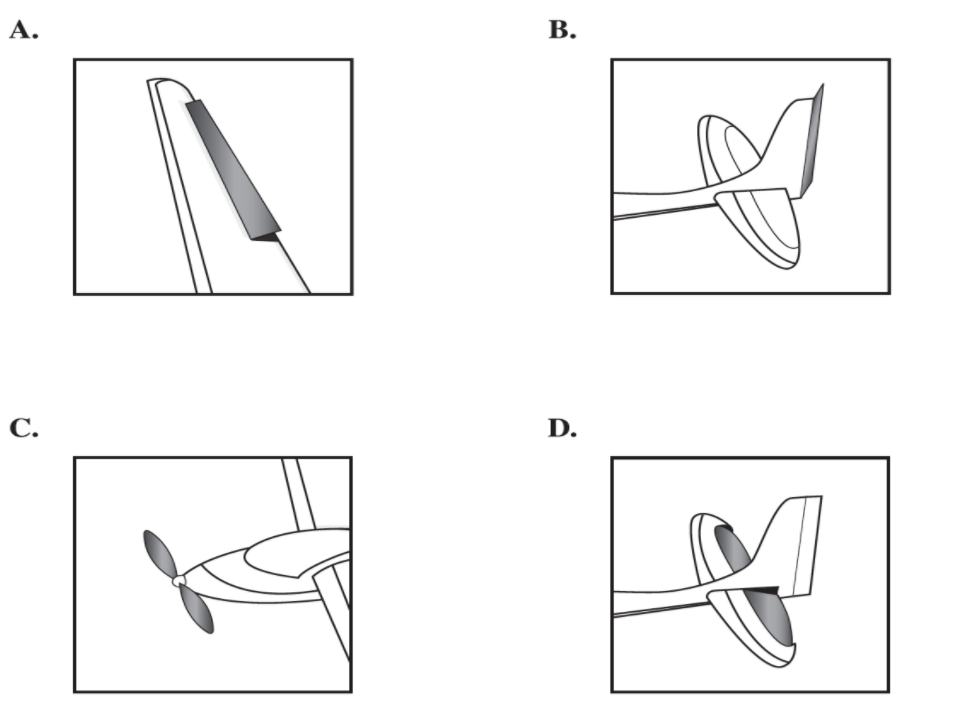 A.

B.

C.

D.