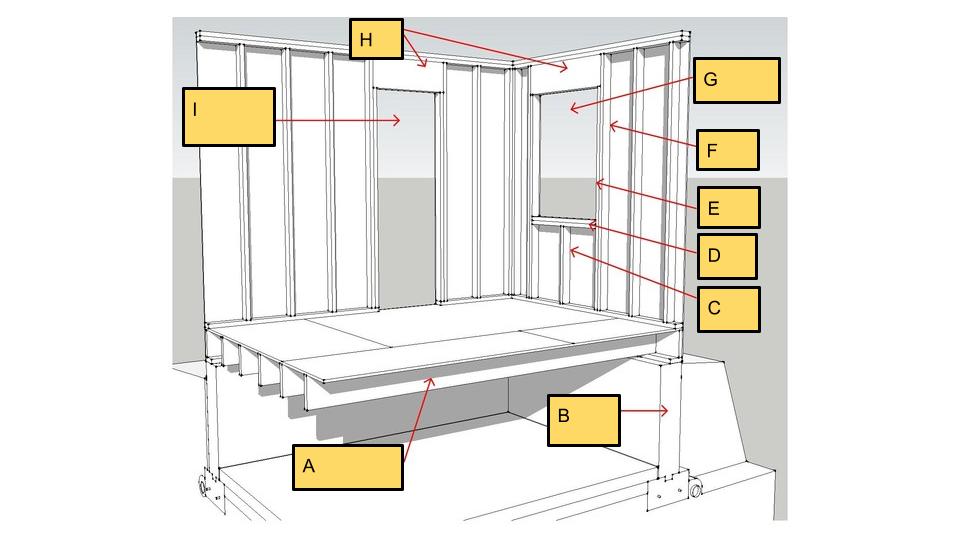 H

I

G

F

E

D

C

B

A