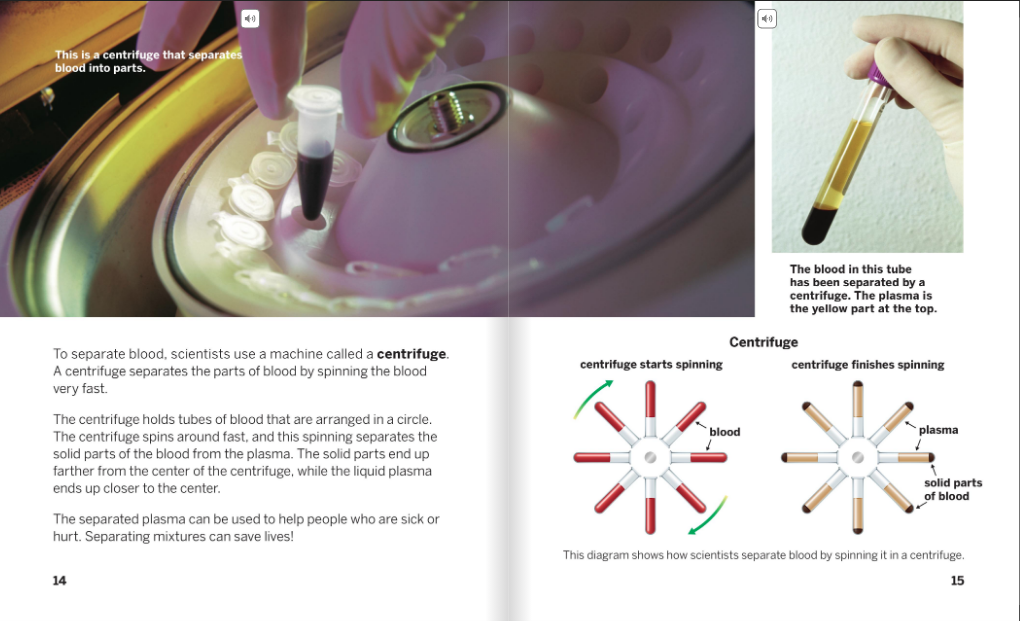 This is a centrifuge that separates blood into parts.

The blood in this tube has been separated by a centrifuge. The plasma is the yellow part at the top.

To separate blood, scientists use a machine called a **centrifuge**. A centrifuge separates the parts of blood by spinning the blood very fast.

The centrifuge holds tubes of blood that are arranged in a circle. The centrifuge spins around fast, and this spinning separates the solid parts of the blood from the plasma. The solid parts end up farther from the center of the centrifuge, while the liquid plasma ends up closer to the center.

The separated plasma can be used to help people who are sick or hurt. Separating mixtures can save lives!

14

Centrifuge

centrifuge starts spinning

blood

centrifuge finishes spinning

plasma

solid parts of blood

This diagram shows how scientists separate blood by spinning it in a centrifuge.

15