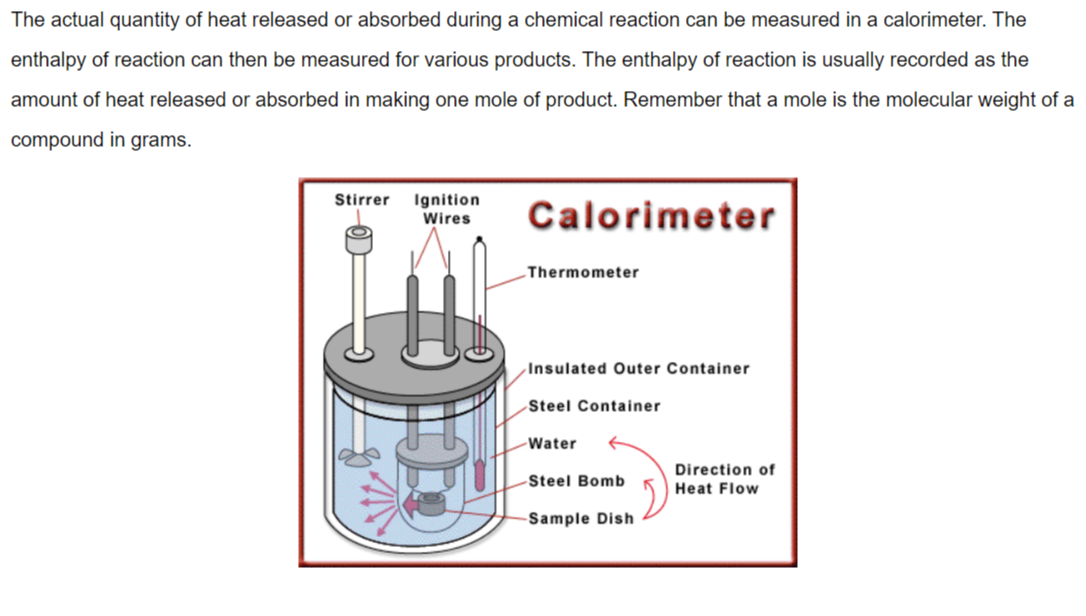 The actual quantity of heat released or absorbed during a chemical reaction can be measured in a calorimeter. The enthalpy of reaction can then be measured for various products. The enthalpy of reaction is usually recorded as the amount of heat released or absorbed in making one mole of product. Remember that a mole is the molecular weight of a compound in grams.

Stirrer
Ignition Wires
Calorimeter
Thermometer
Insulated Outer Container
Steel Container
Water
Steel Bomb
Sample Dish
Direction of Heat Flow