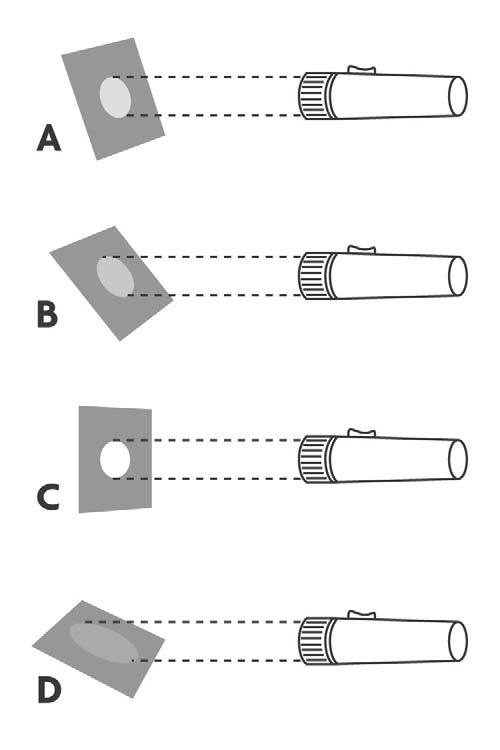 A

B

C

D